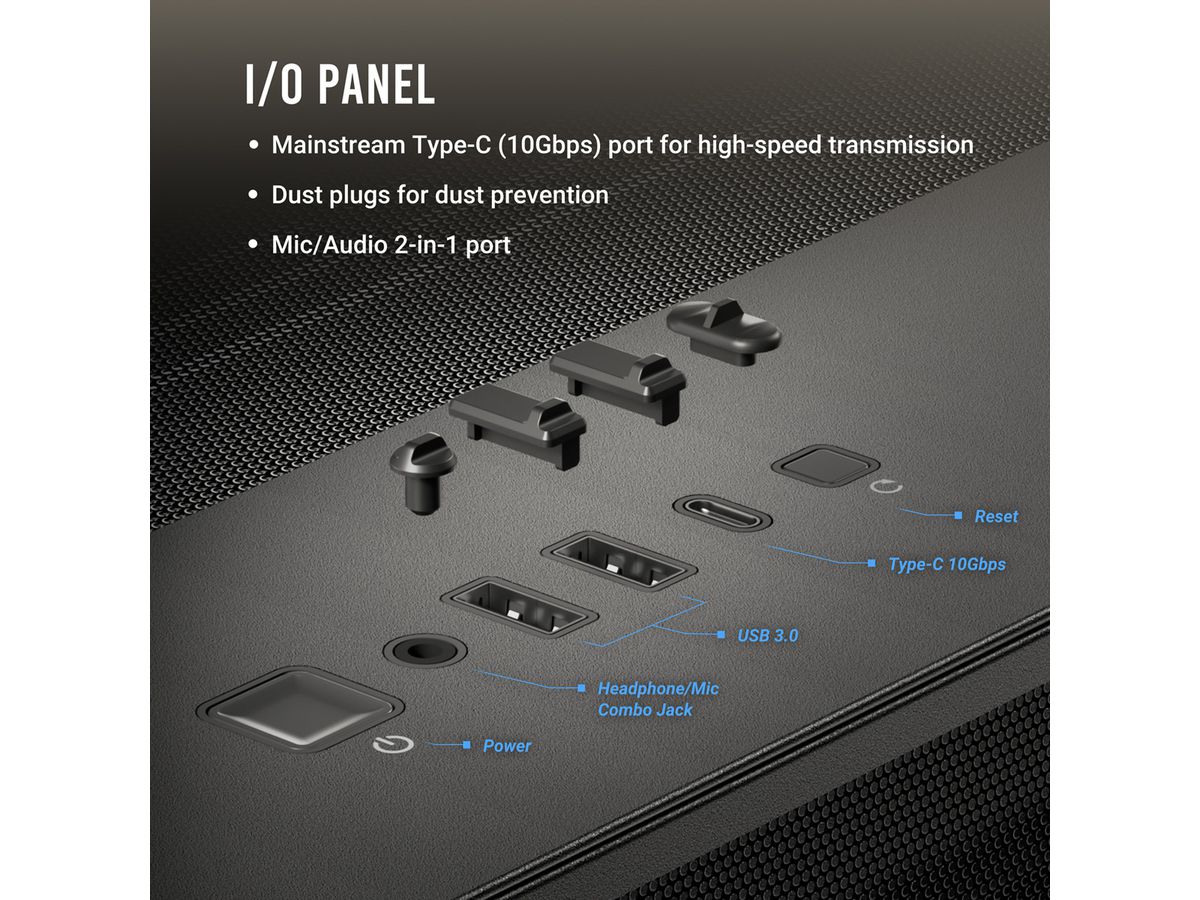 I/O PANEL

• Mainstream Type-C (10Gbps) port for high-speed transmission

• Dust plugs for dust prevention

• Mic/Audio 2-in-1 port

Reset

Type-C 10Gbps

USB 3.0

Headphone/Mic Combo Jack

Power