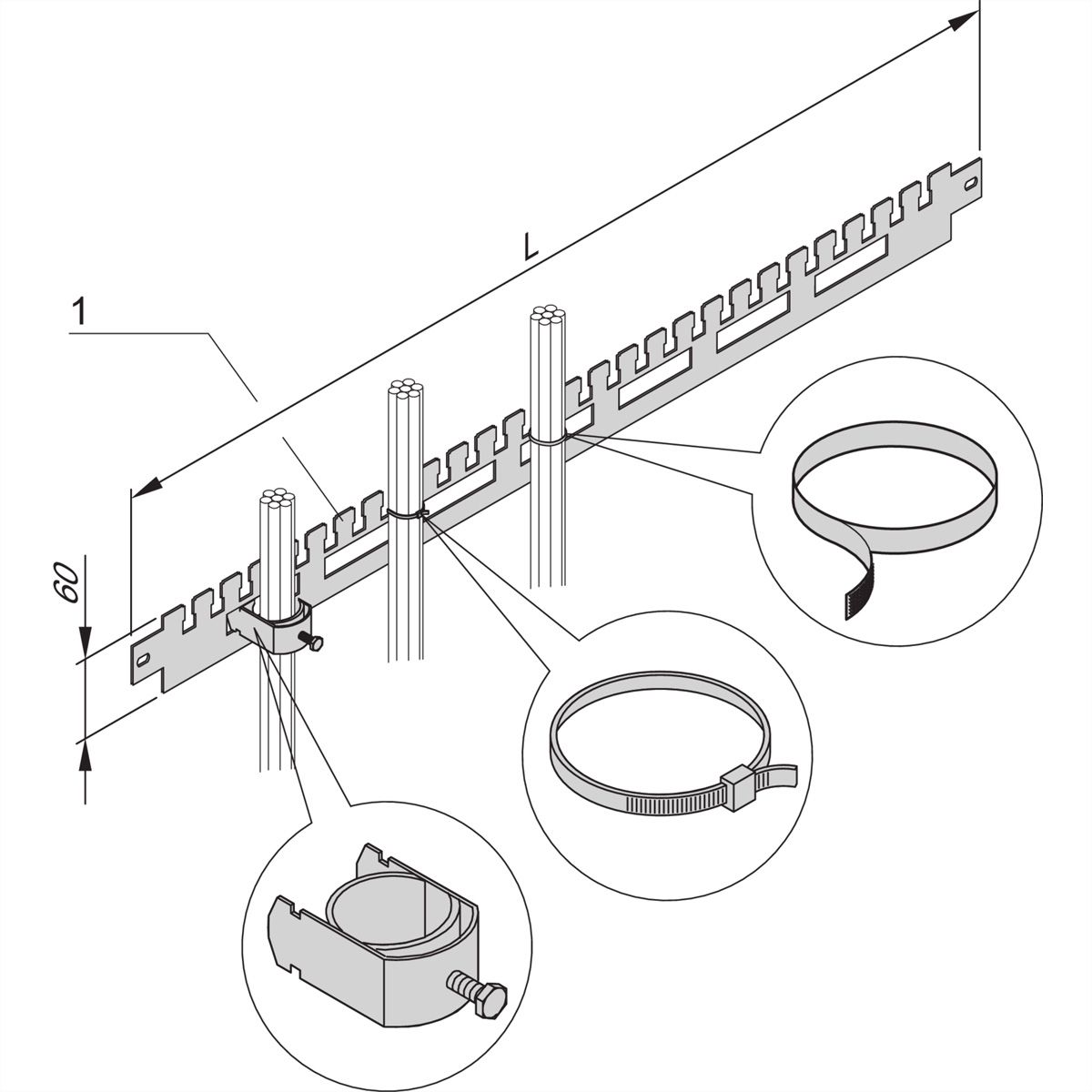 L

1

60