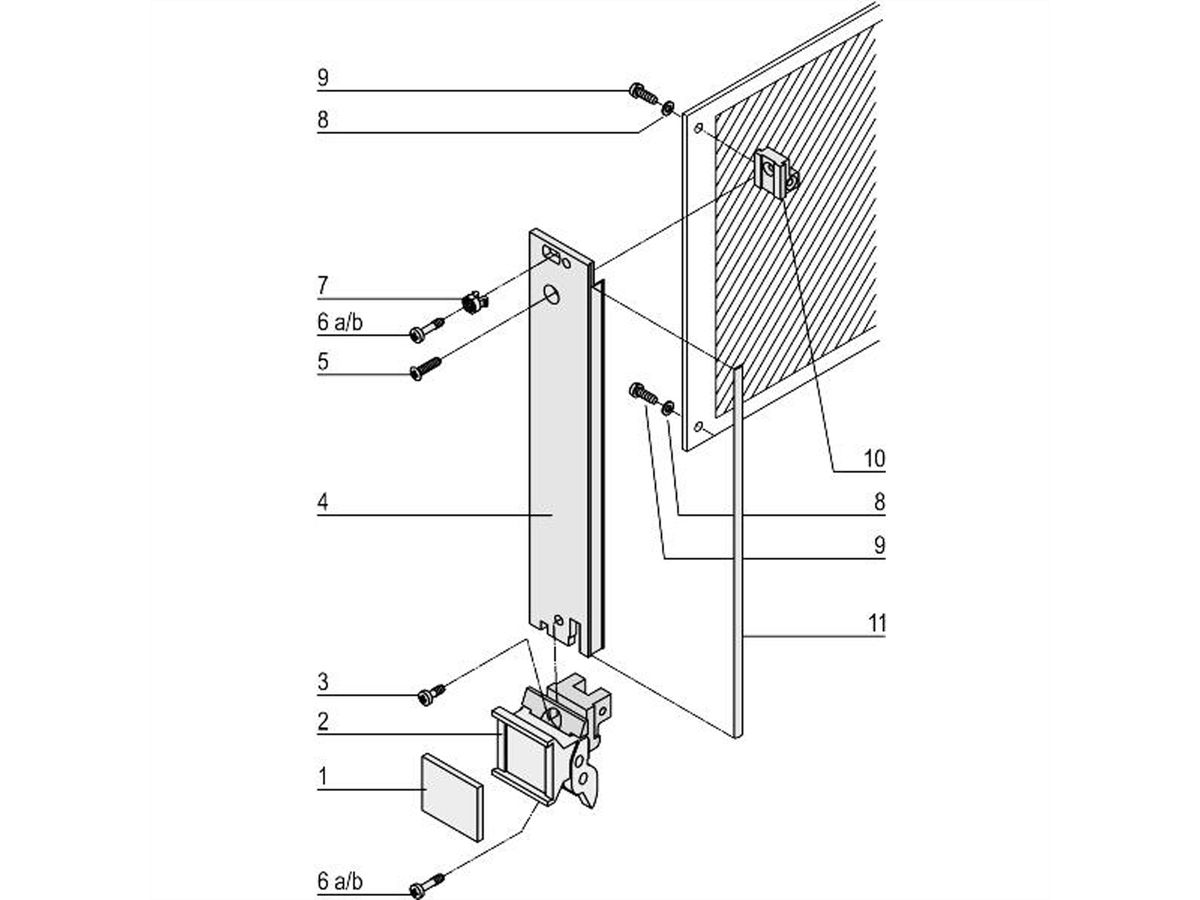 9
8
7
6 a/b
5
4
3
2
1
6 a/b
10
8
9
11