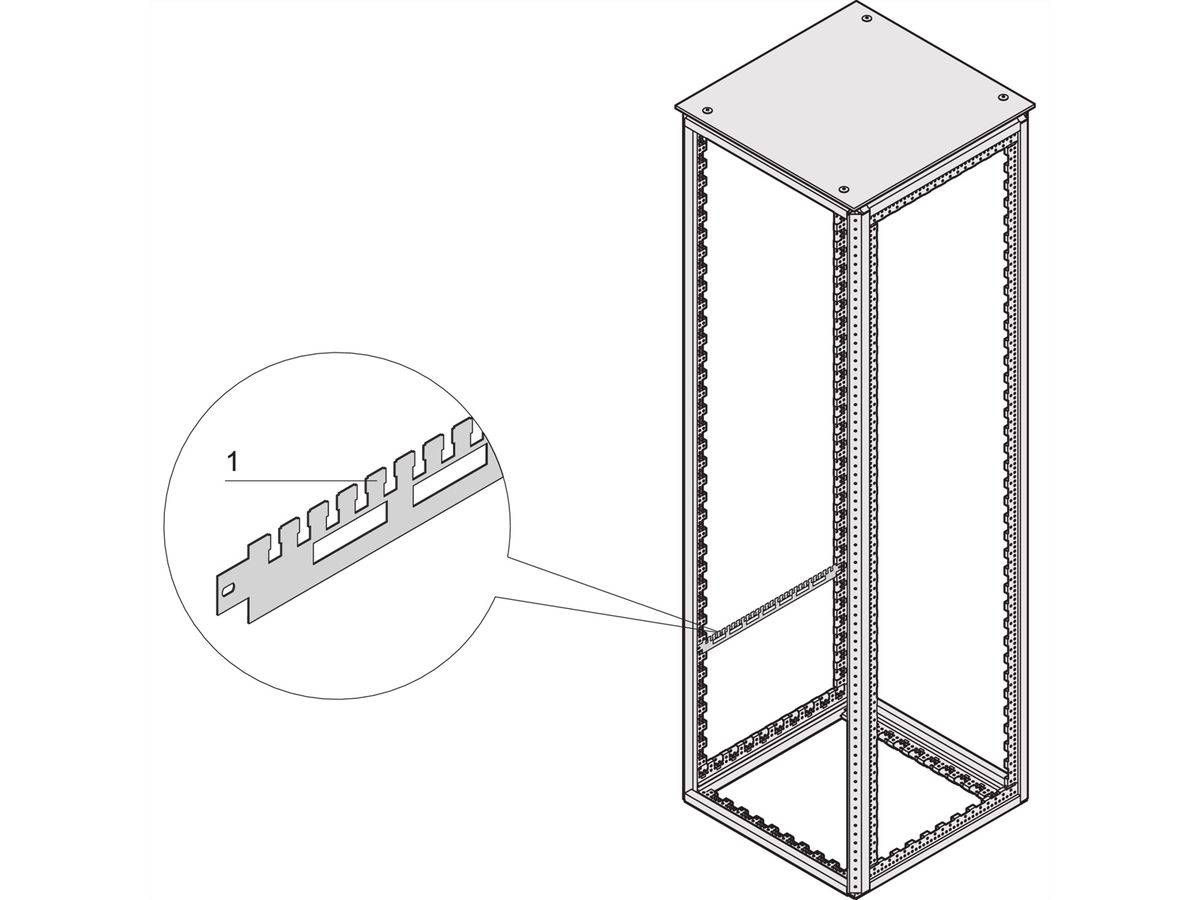 1