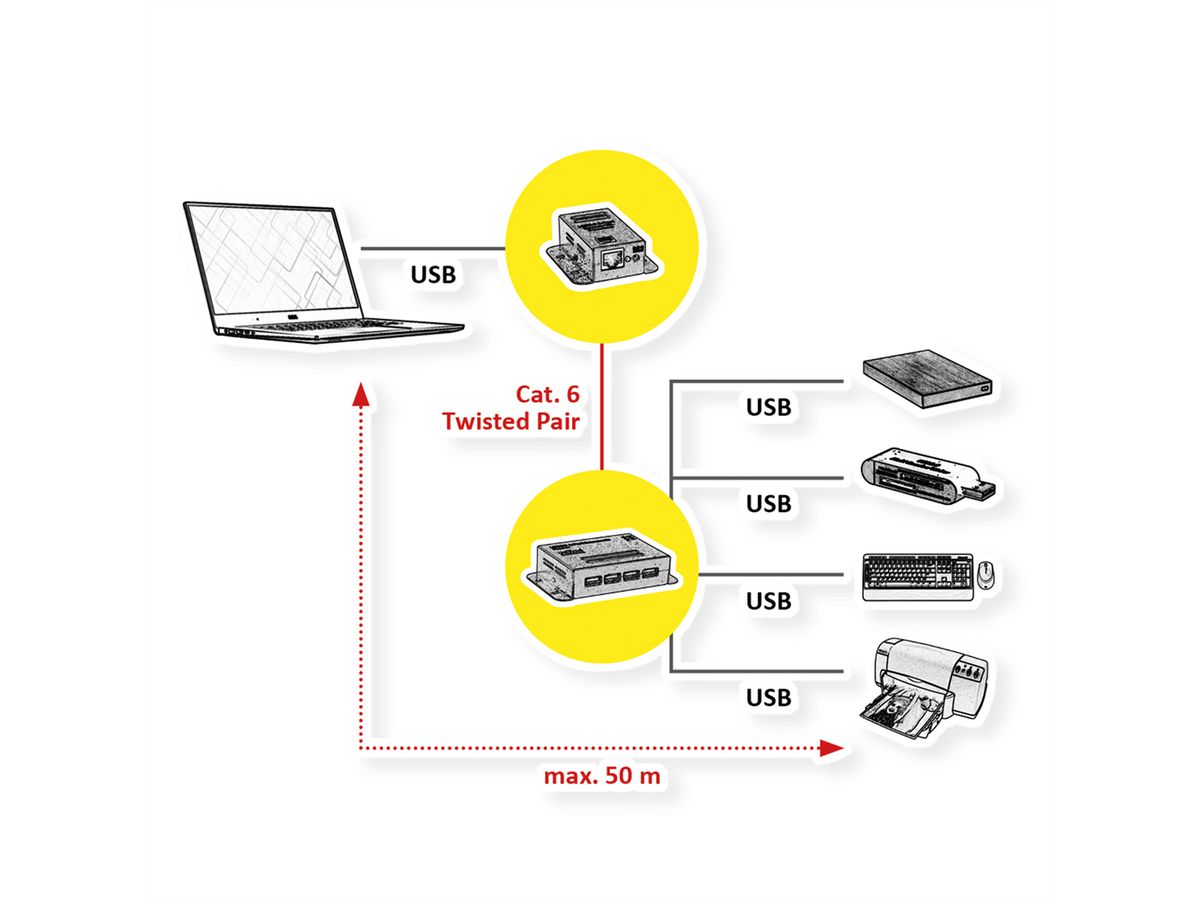 USB

Cat. 6
Twisted Pair

USB

USB

USB

USB

max. 50 m