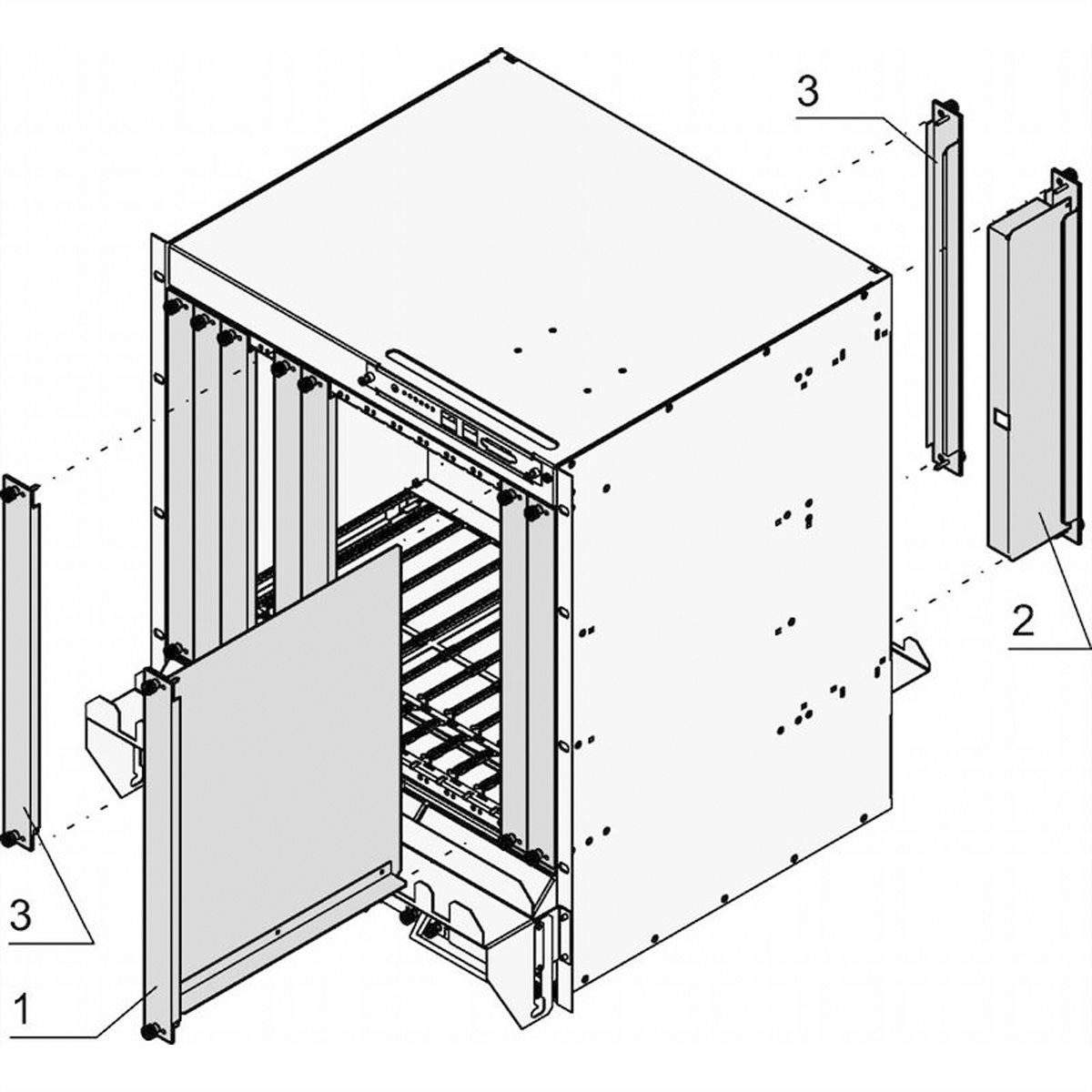 3

2

3

1