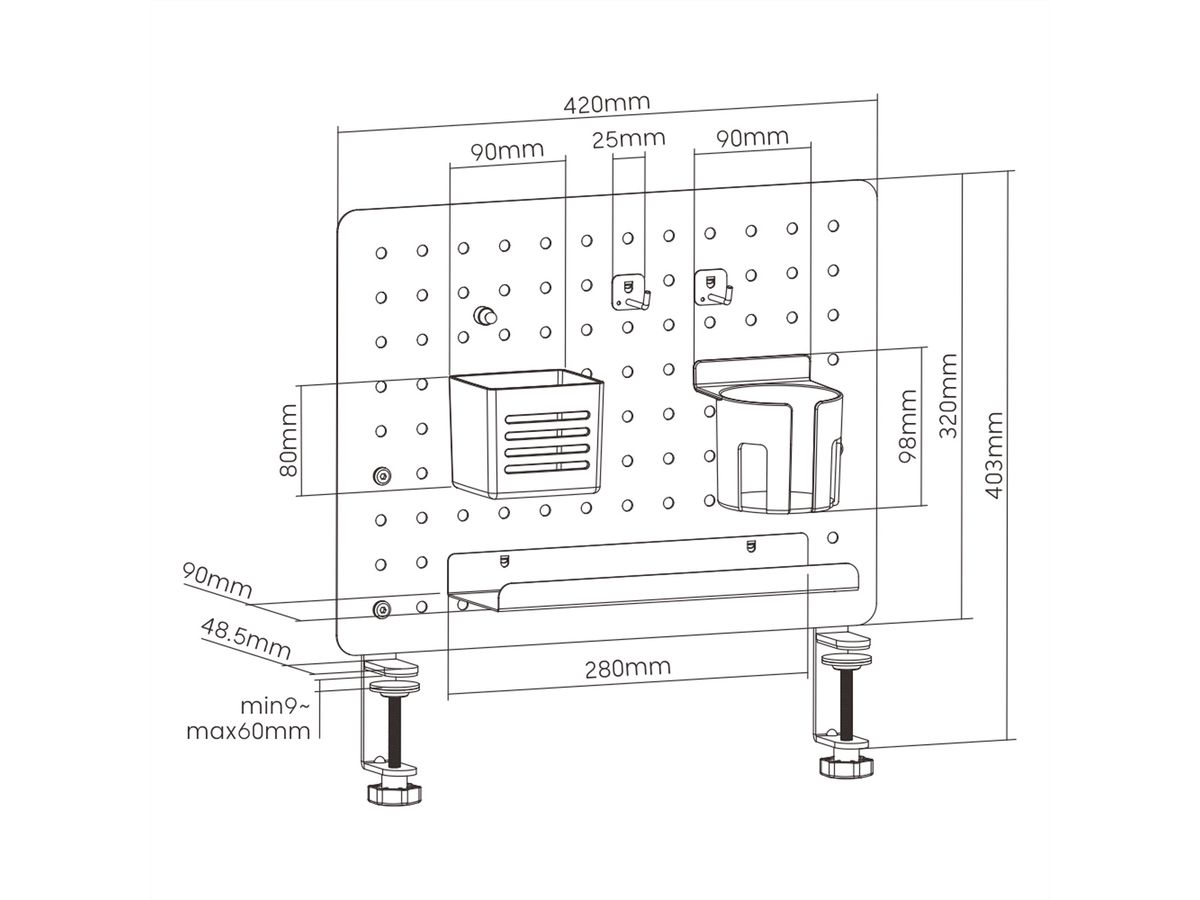 420mm
90mm
25mm
90mm
80mm
98mm
320mm
403mm
90mm
48.5mm
280mm
min9~
max60mm