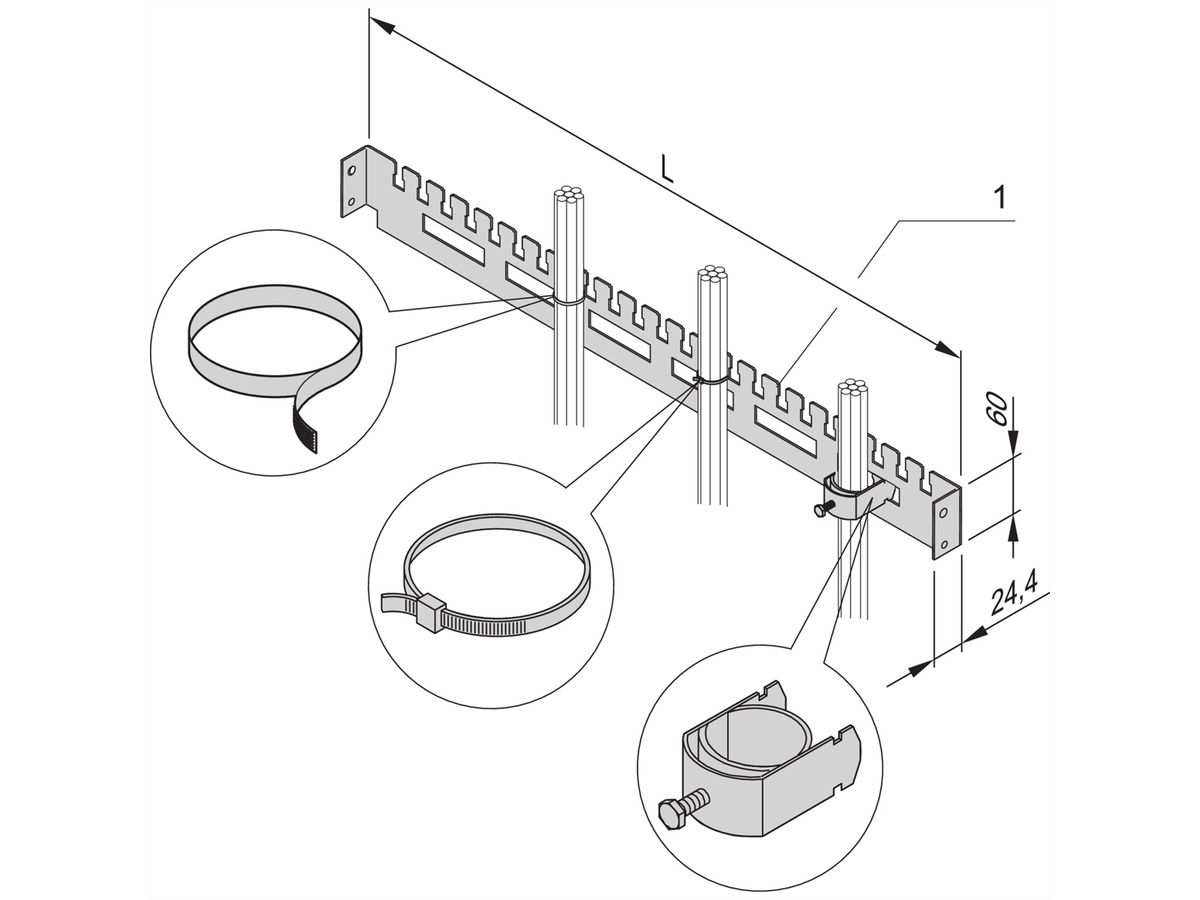 L
1
60
24,4