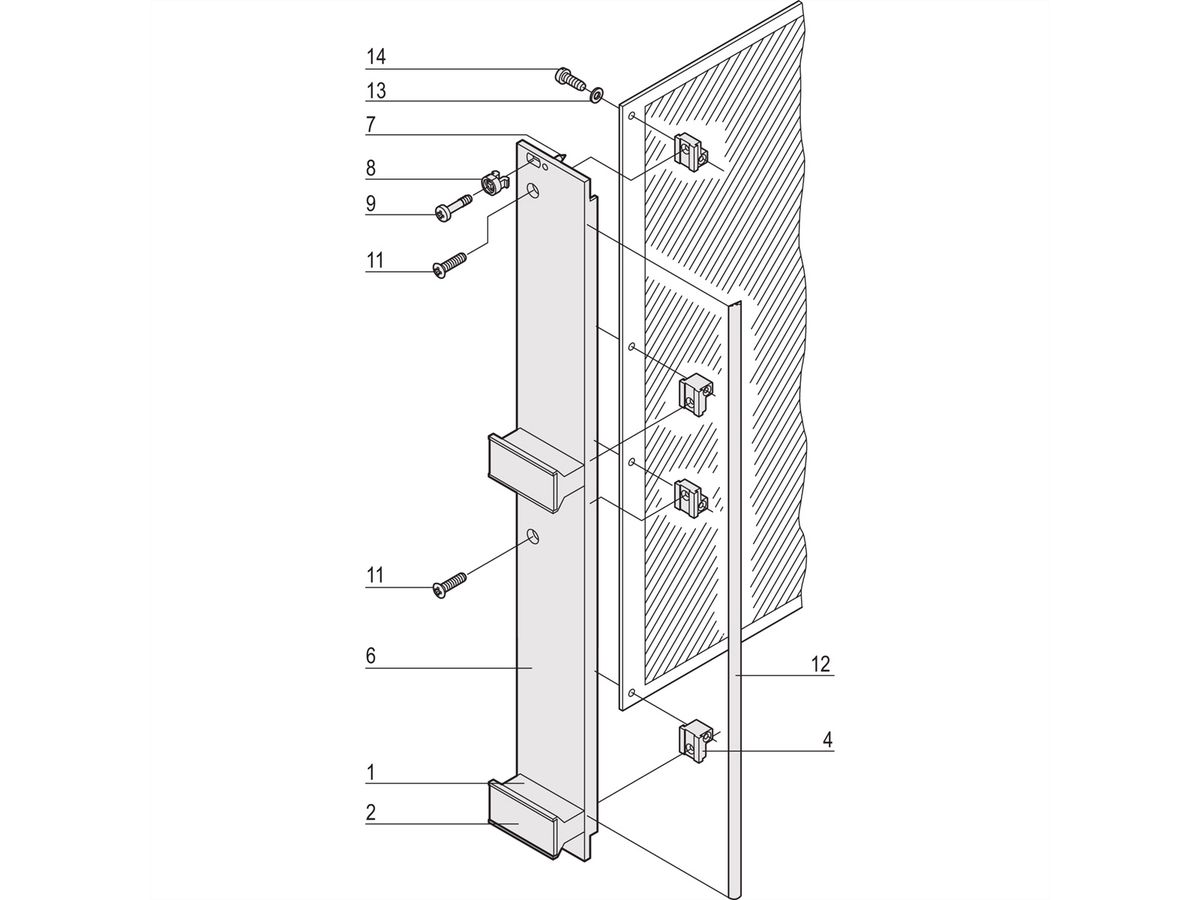 14
13
7
8
9
11
11
6
1
2
12
4