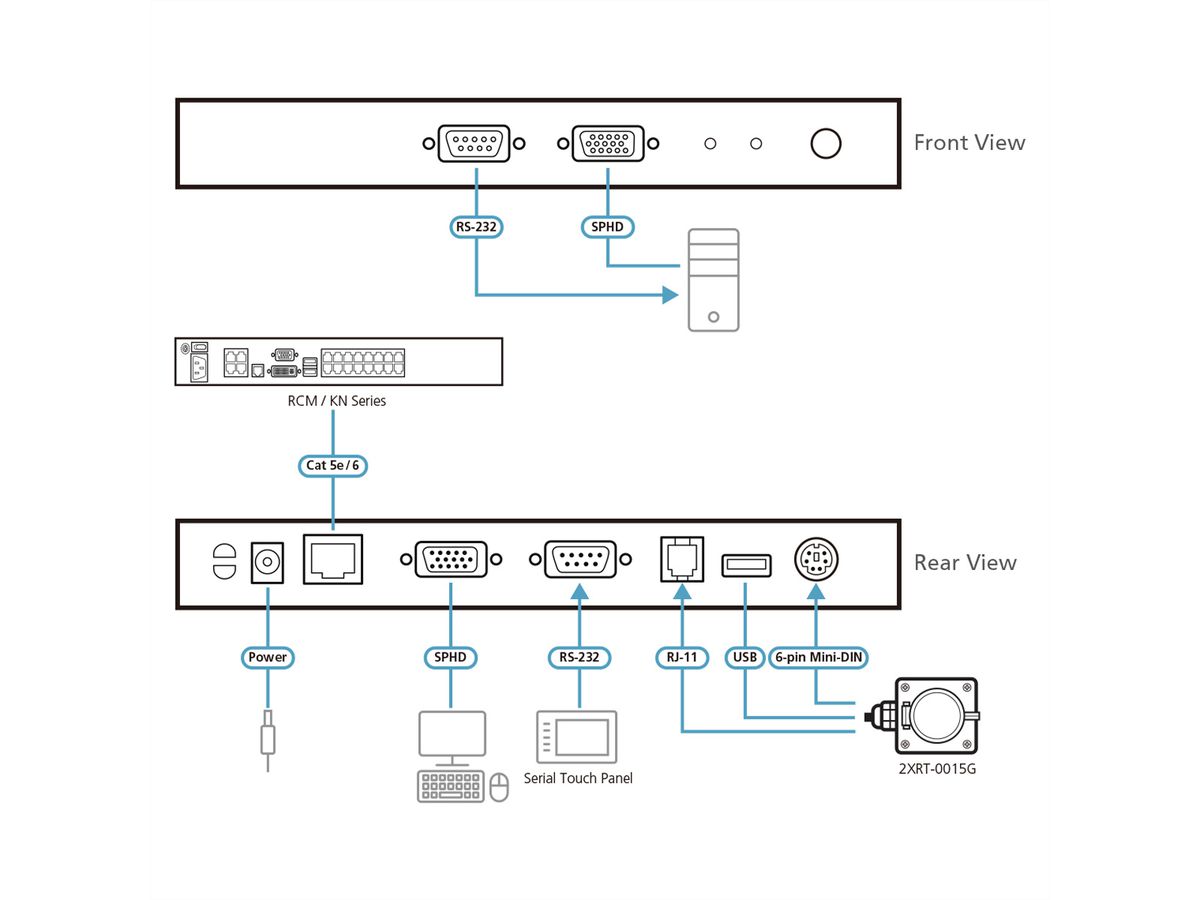 Front View

RS-232

SPHD

RCM / KN Series

Cat 5e / 6

Rear View

Power

SPHD

RS-232

RJ-11

USB

6-pin Mini-DIN

Serial Touch Panel

2XRT-0015G