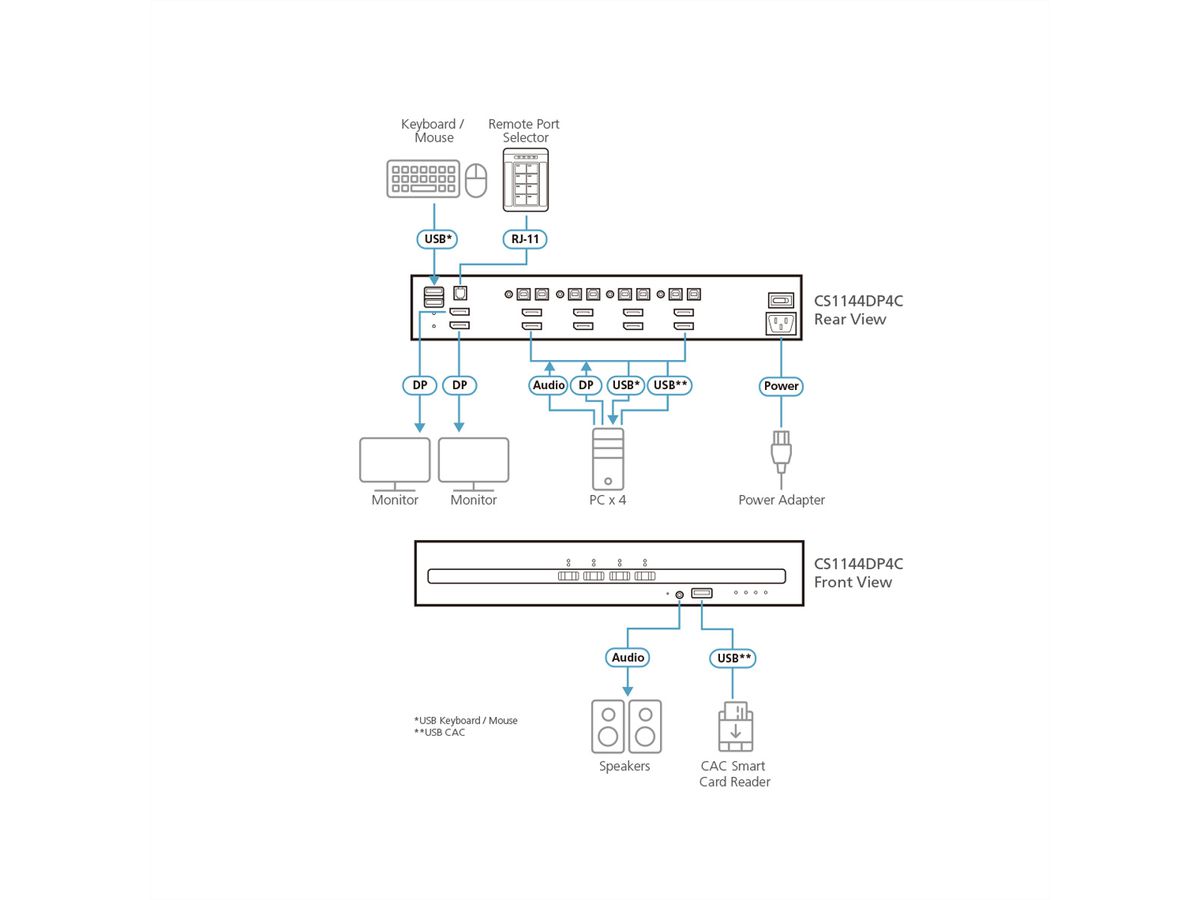 Keyboard / Mouse

Remote Port Selector

USB*

RJ-11

CS1144DP4C
Rear View

DP

DP

Audio

DP

USB*

USB**

Power

Monitor

Monitor

PC x 4

Power Adapter

CS1144DP4C
Front View

Audio

USB**

*USB Keyboard / Mouse
**USB CAC

Speakers

CAC Smart Card Reader