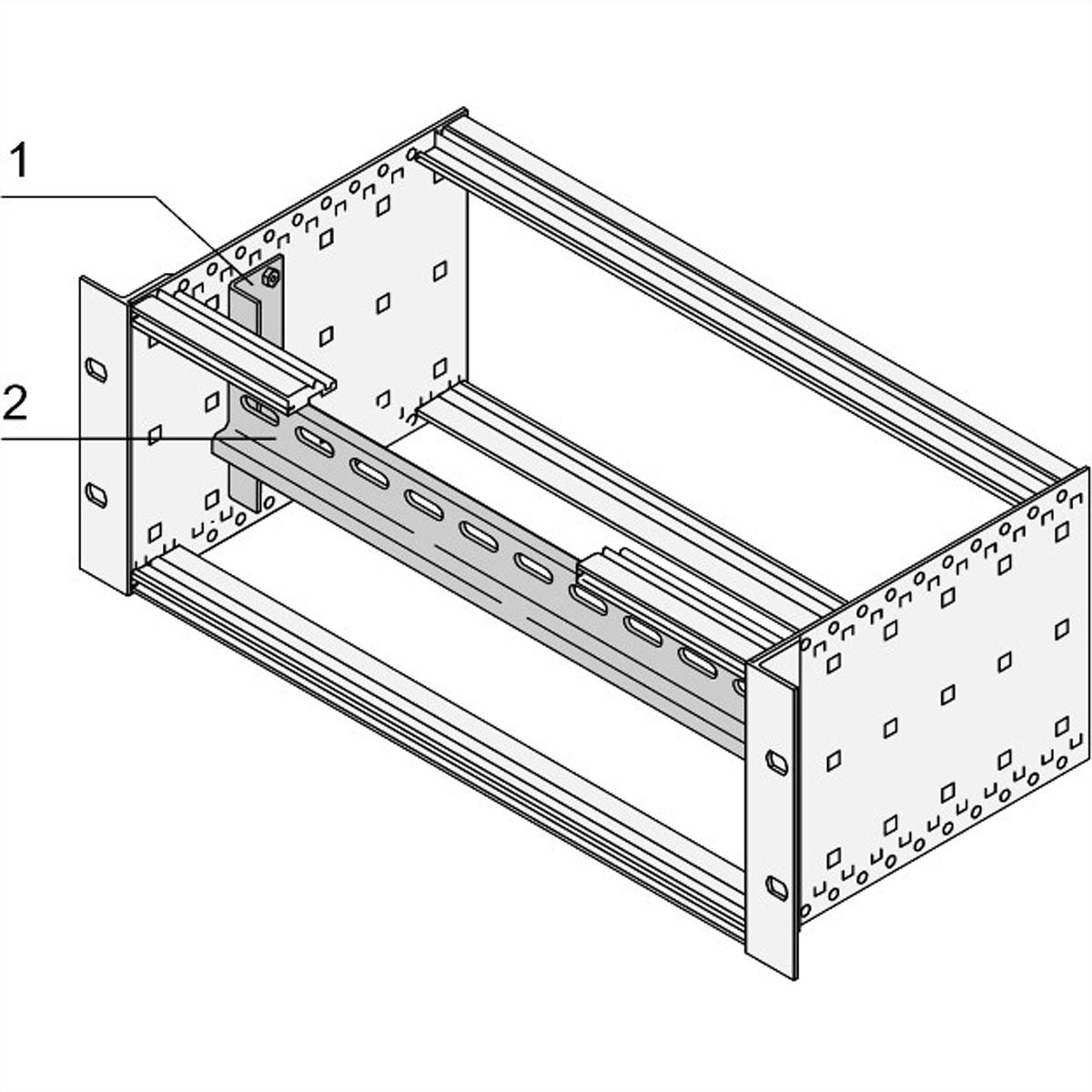 1

2