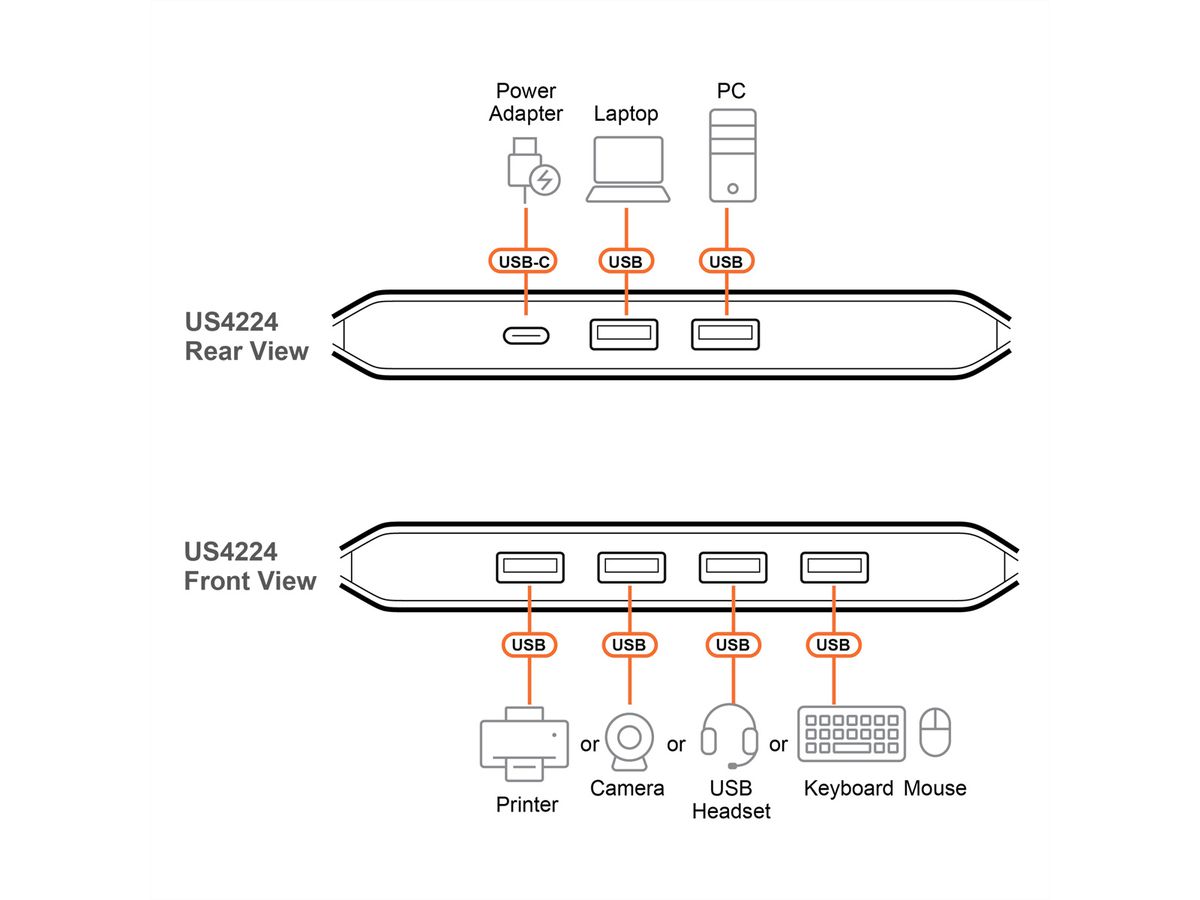 Power Adapter
Laptop
PC

USB-C
USB
USB

US4224
Rear View

US4224
Front View

USB
USB
USB
USB

Printer
or
Camera
or
USB Headset
or
Keyboard
Mouse