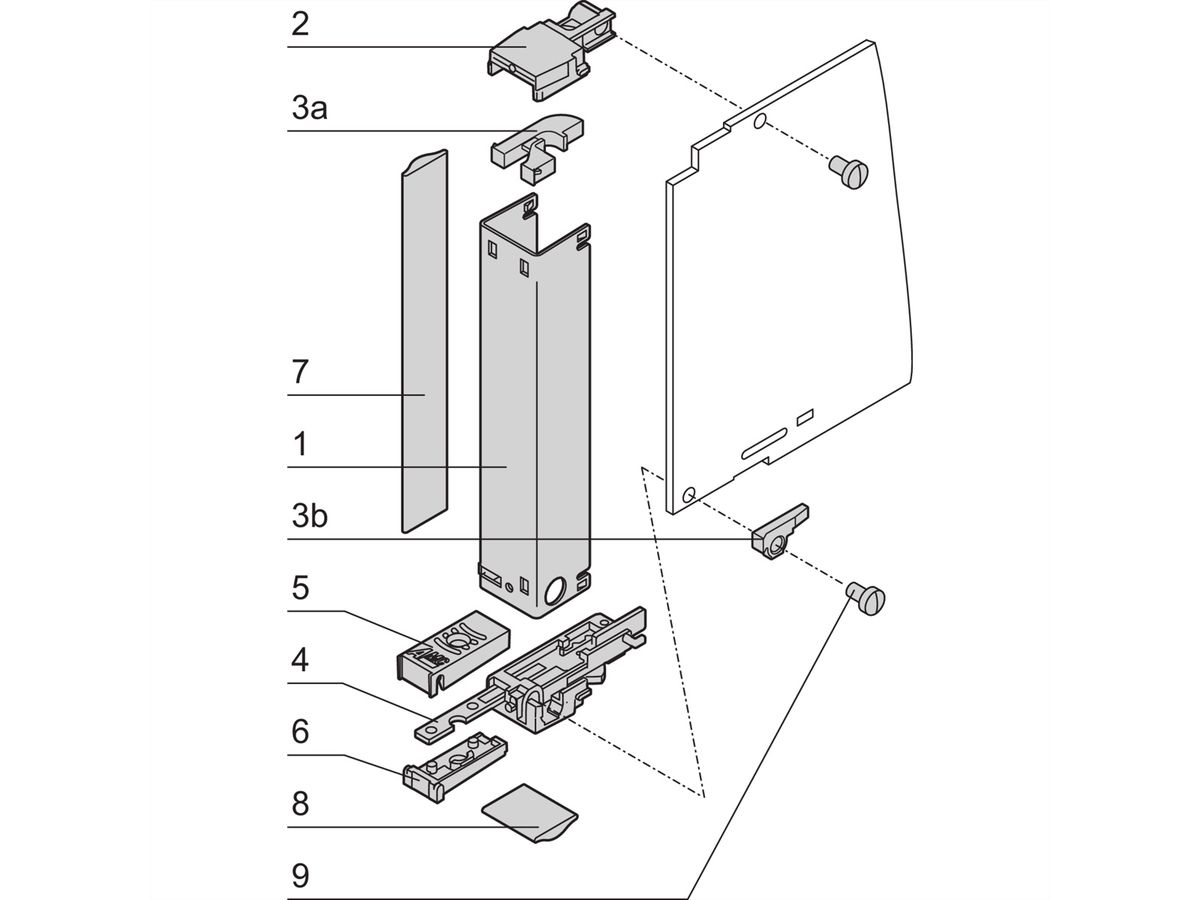 2
3a
7
1
3b
5
4
6
8
9