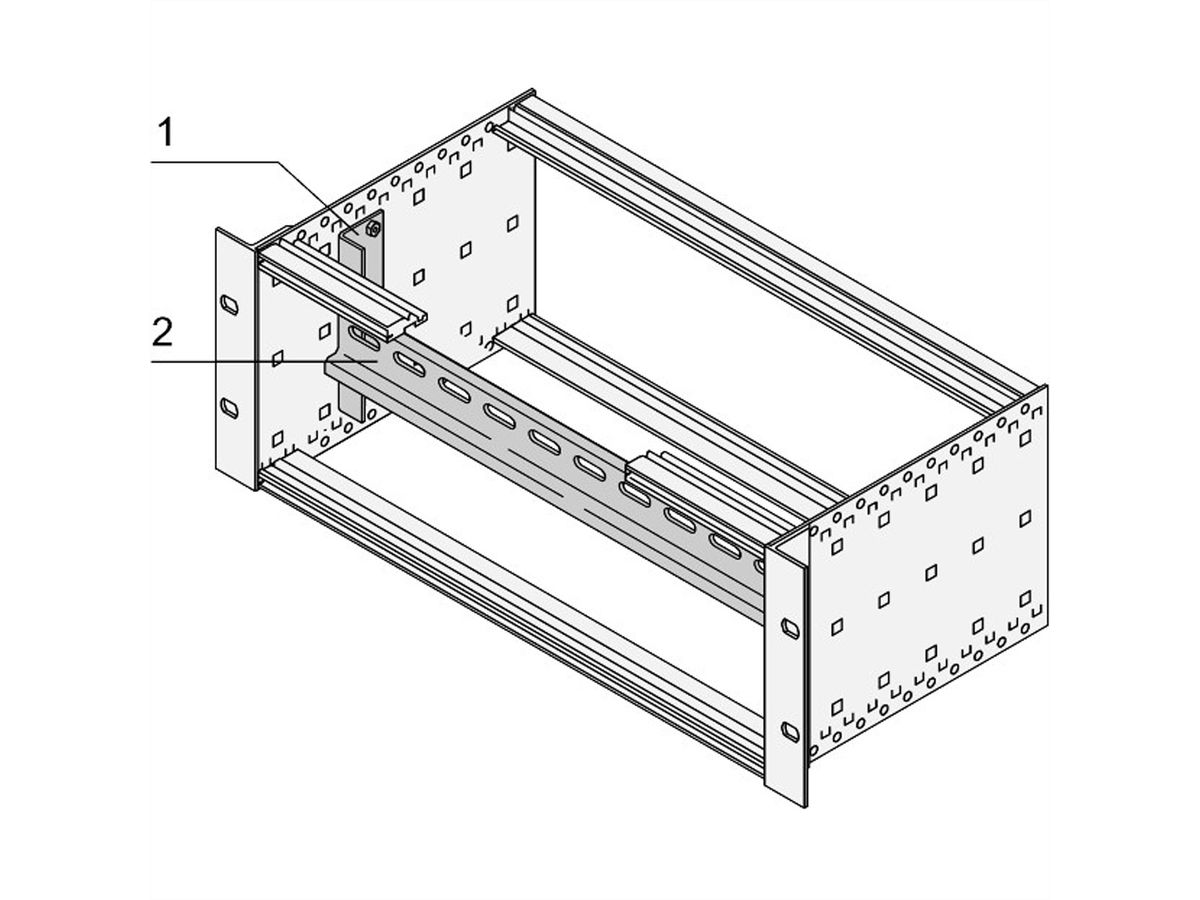 1

2