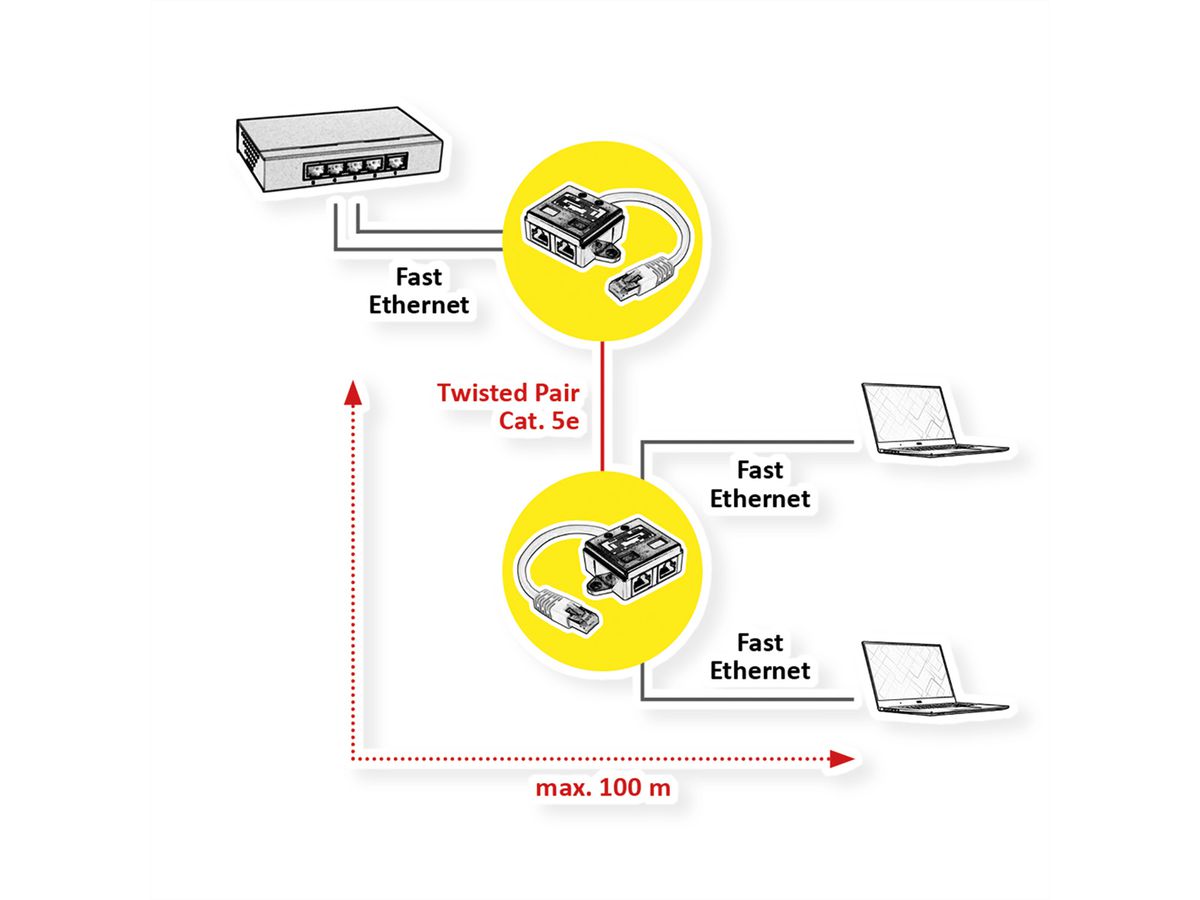 Fast Ethernet

Twisted Pair Cat. 5e

Fast Ethernet

Fast Ethernet

max. 100 m