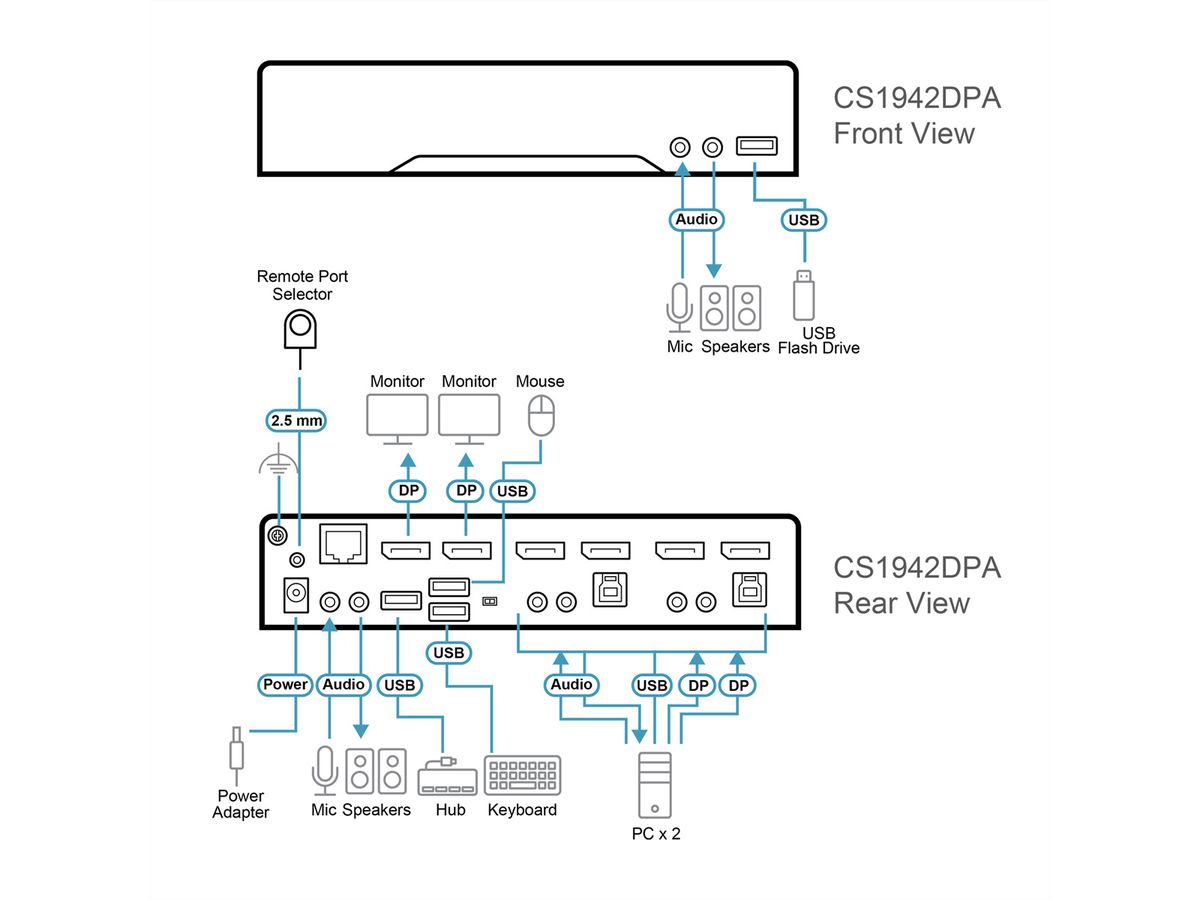 CS1942DPA
Front View

Audio
USB

Mic Speakers
USB
Flash Drive

Remote Port
Selector

2.5 mm

Monitor
Monitor
Mouse

DP
DP
USB

CS1942DPA
Rear View

USB

Power
Audio
USB
Audio
USB
DP
DP

Power
Adapter
Mic Speakers
Hub
Keyboard
PC x 2