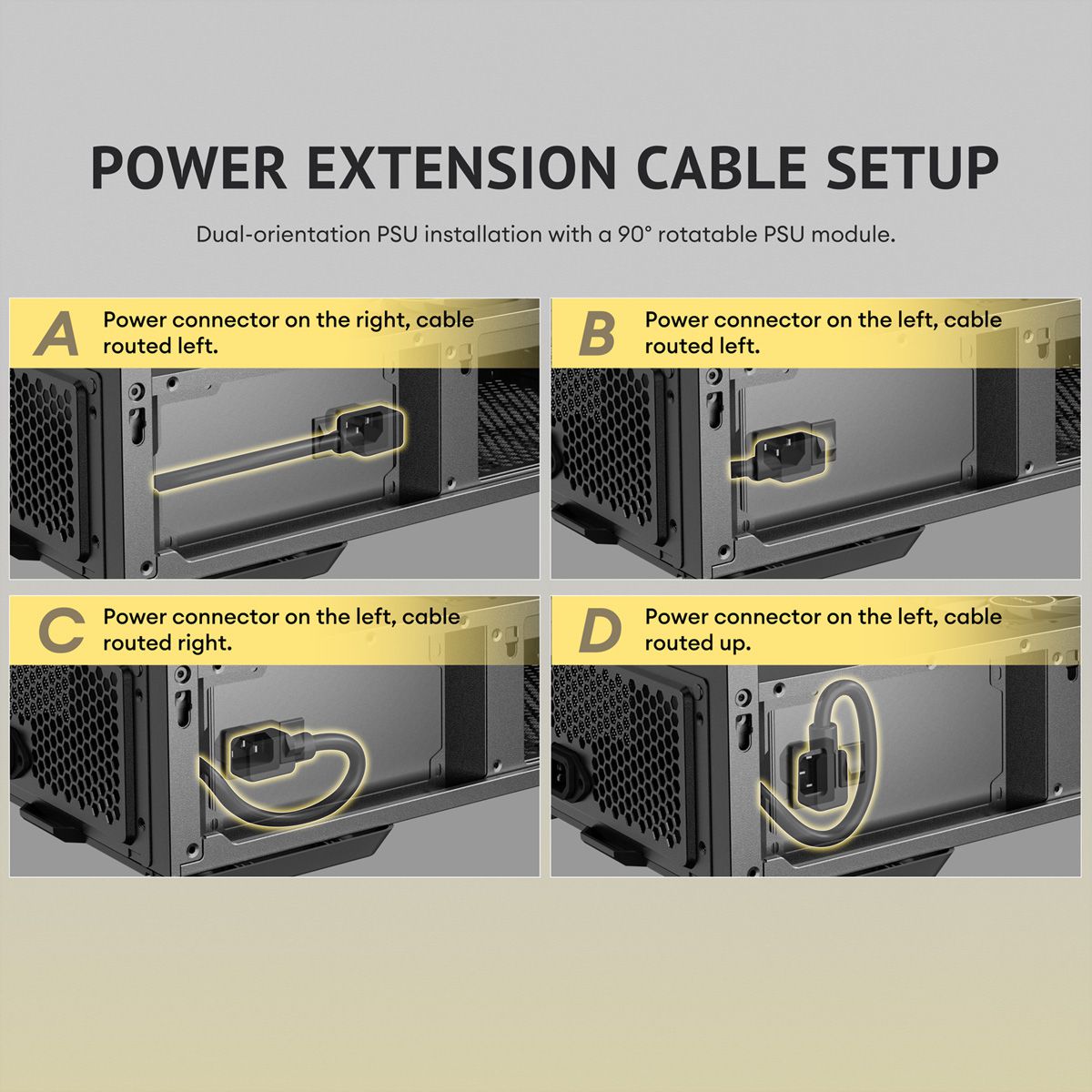 POWER EXTENSION CABLE SETUP

Dual-orientation PSU installation with a 90° rotatable PSU module.

A Power connector on the right, cable routed left.

B Power connector on the left, cable routed left.

C Power connector on the left, cable routed right.

D Power connector on the left, cable routed up.