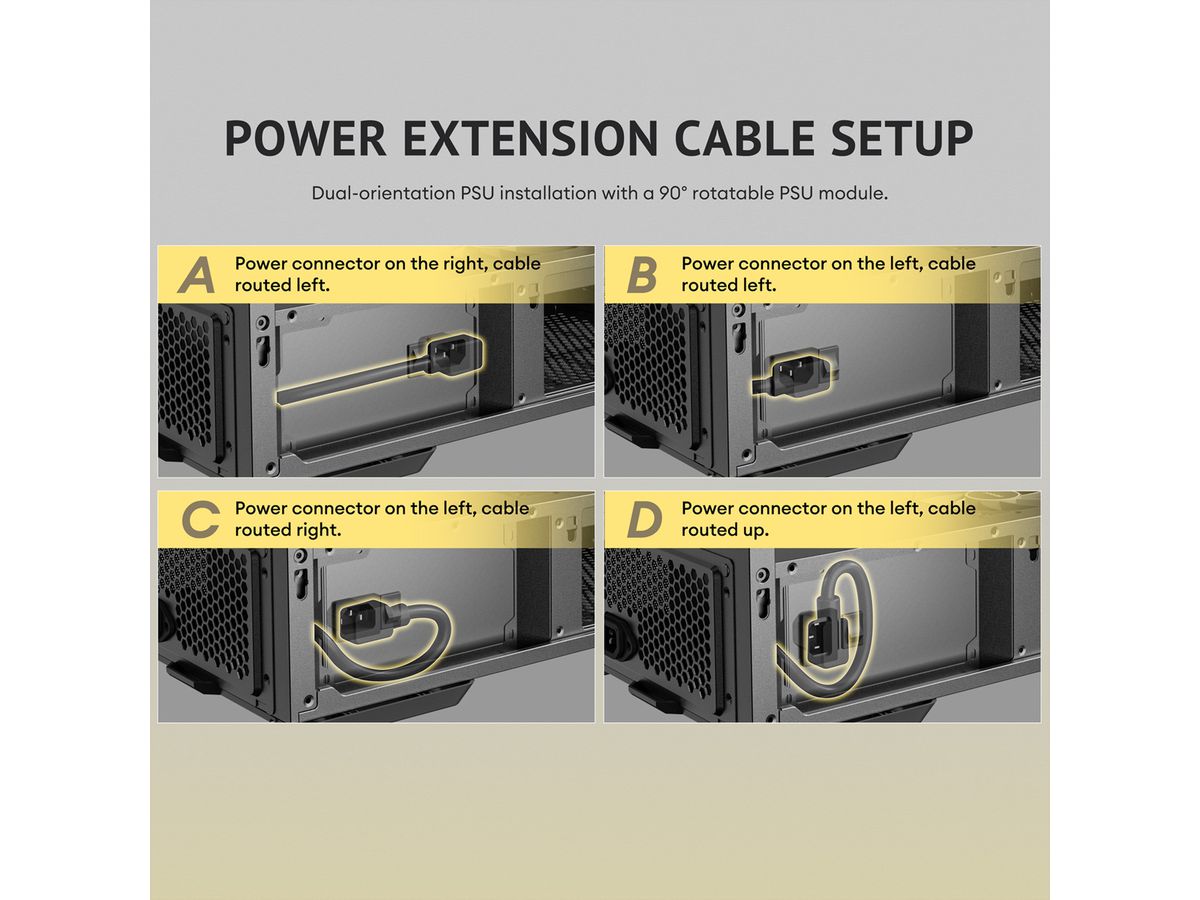 POWER EXTENSION CABLE SETUP

Dual-orientation PSU installation with a 90° rotatable PSU module.

A Power connector on the right, cable routed left.

B Power connector on the left, cable routed left.

C Power connector on the left, cable routed right.

D Power connector on the left, cable routed up.